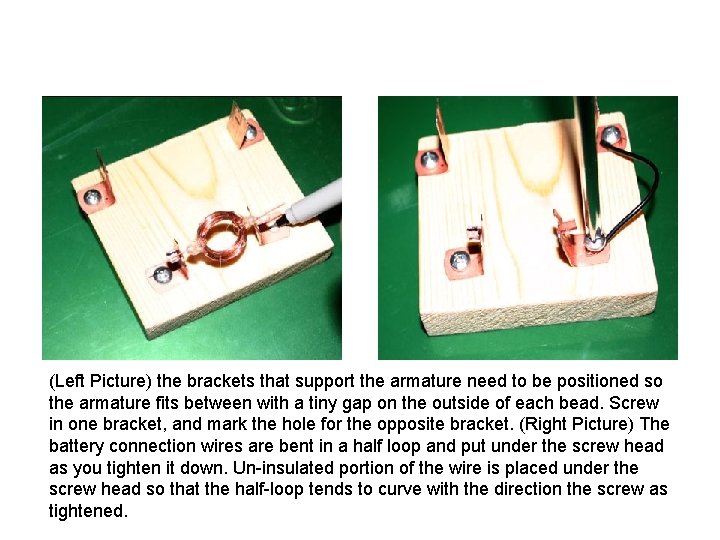 (Left Picture) the brackets that support the armature need to be positioned so the armature fits between with a tiny gap on the outside of each bead. Screw in one bracket, and mark the hole for the opposite bracket. (Right Picture) The battery connection wires are bent in a half loop and put under the screw head as you tighten it down. Un-insulated portion of the wire is placed under the screw head so that the half-loop tends to curve with the direction the screw as tightened.