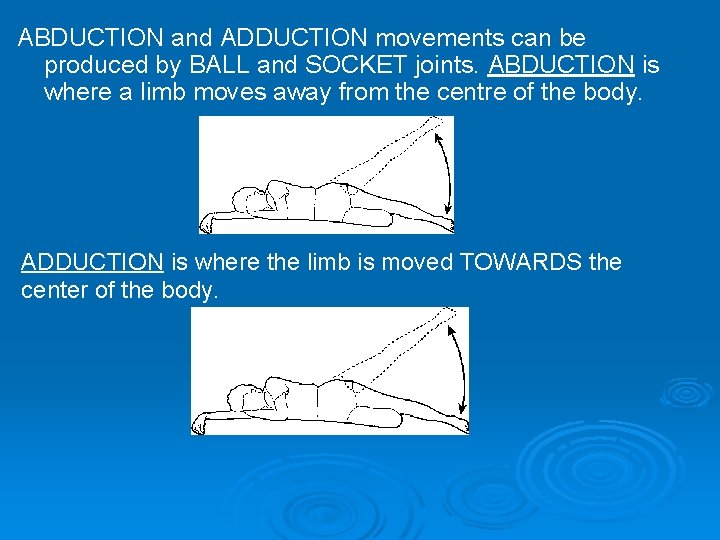 ABDUCTION and ADDUCTION movements can be produced by BALL and SOCKET joints. ABDUCTION is where a limb moves away from the centre of the body.

ADDUCTION is where the limb is moved TOWARDS the center of the body.