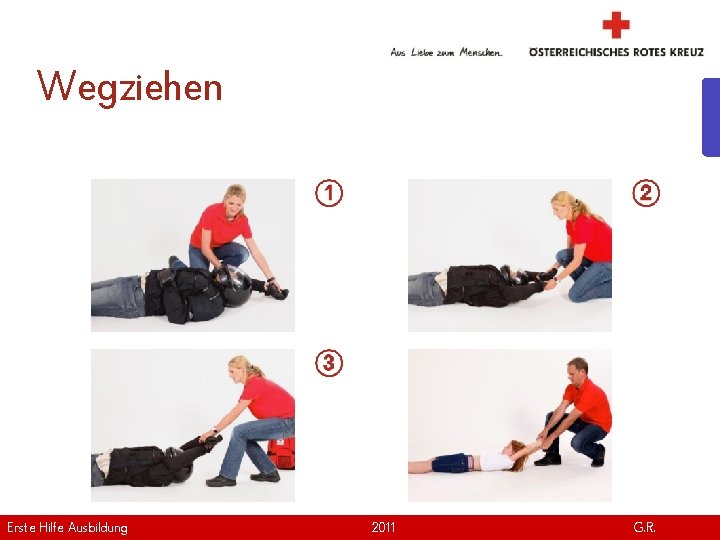 Aus Liebe zum Menschen.

ÖSTERREICHISCHES ROTES KREUZ

Wegziehen

①

②

③

Erste Hilfe Ausbildung

2011

G.R.