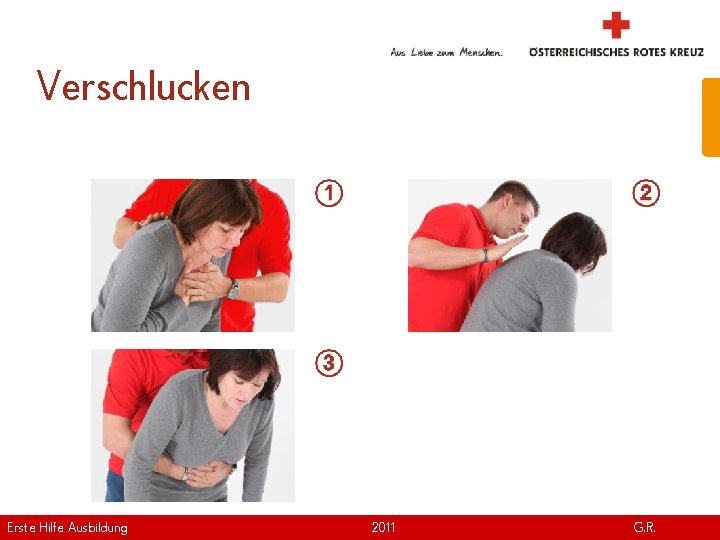 Aus Liebe zum Menschen.

ÖSTERREICHISCHES ROTES KREUZ

Verschlucken

1

2

3

Erste Hilfe Ausbildung

2011

G.R.