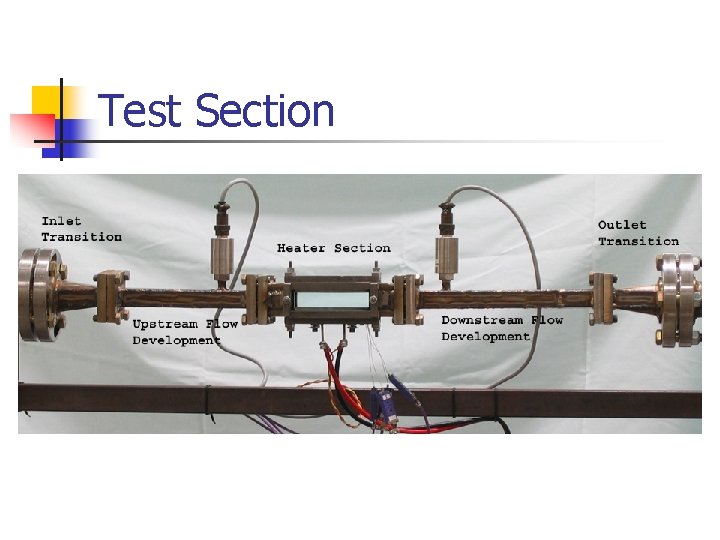 Test Section

Inlet Transition

Heater Section

Outlet Transition

Upstream Flow Development

Downstream Flow Development