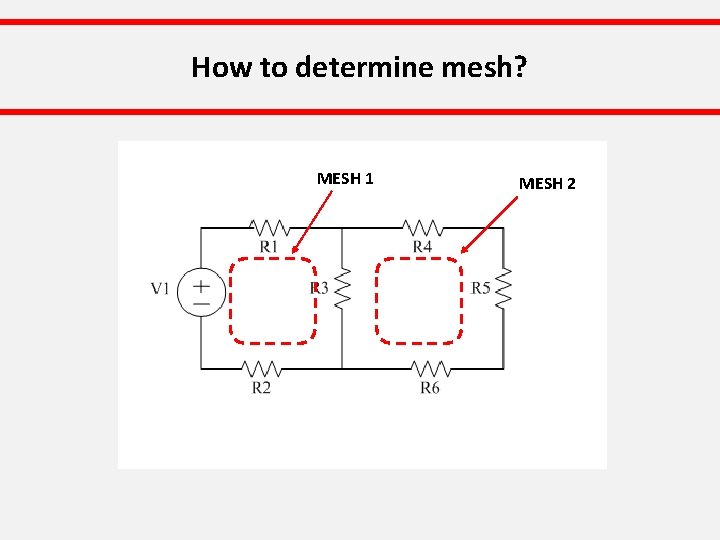 How to determine mesh?

MESH 1

MESH 2

R1

R4

V1

+

−

R3

R5

R2

R6