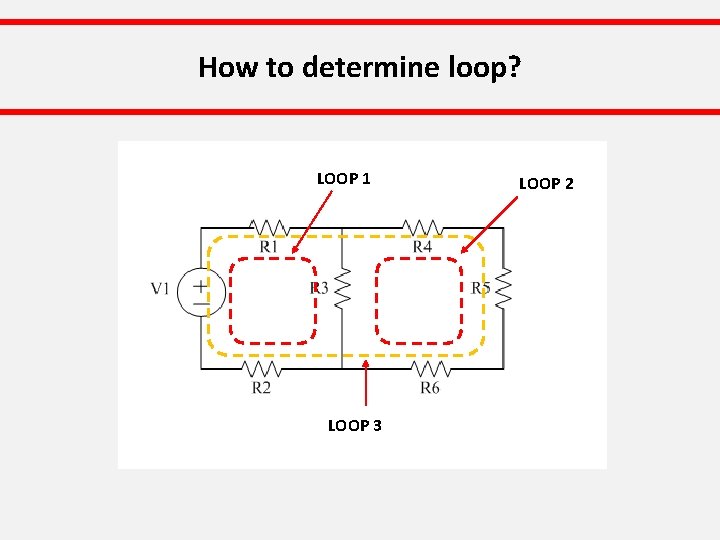 How to determine loop?

LOOP 1

LOOP 2

R1

R4

V1

+

−

R3

R5

R2

R6

LOOP 3