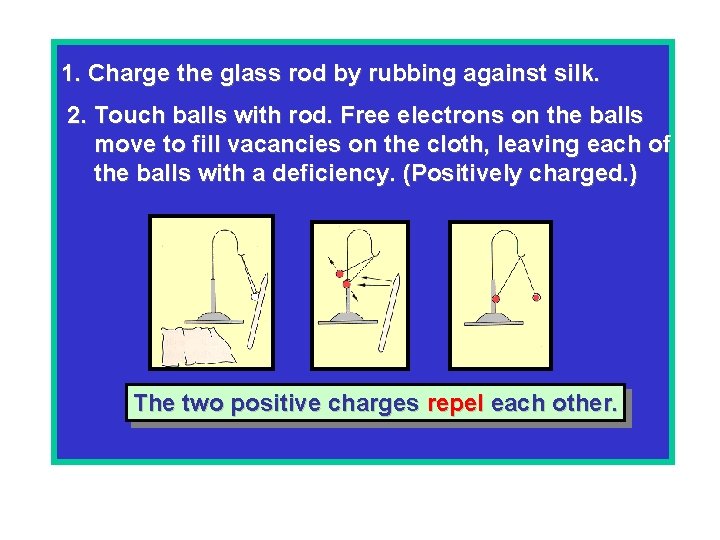 1. Charge the glass rod by rubbing against silk.

2. Touch balls with rod. Free electrons on the balls move to fill vacancies on the cloth, leaving each of the balls with a deficiency. (Positively charged.)

The two positive charges repel each other.