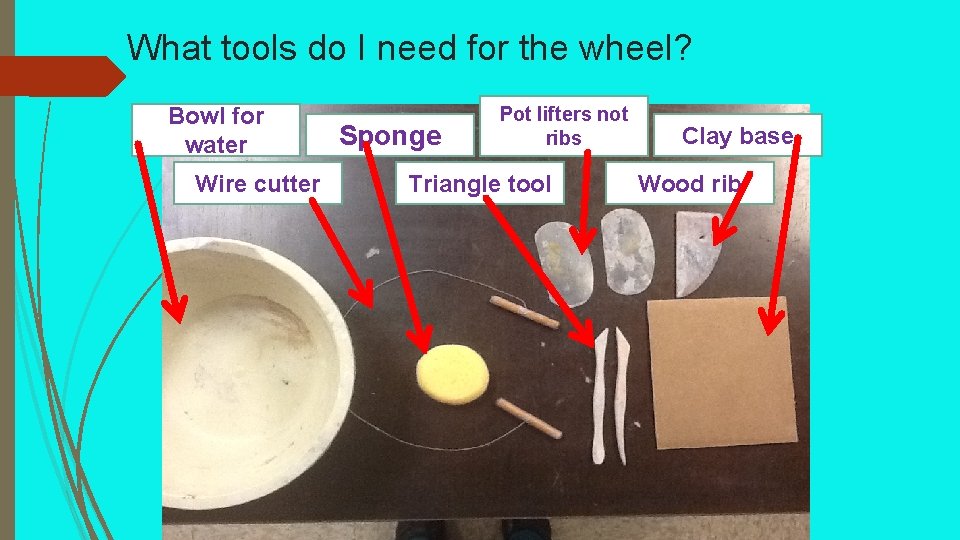 What tools do I need for the wheel?

Bowl for water

Sponge

Pot lifters not ribs

Clay base

Wire cutter

Triangle tool

Wood rib