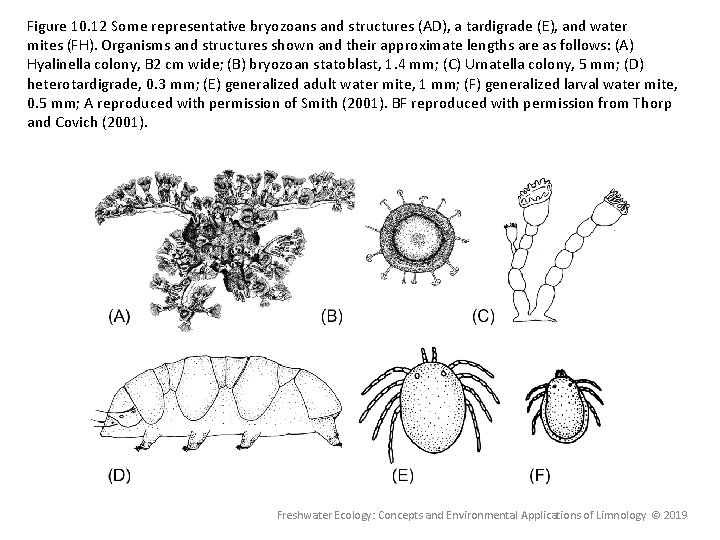 Figure 10.12 Some representative bryozoans and structures (AD), a tardigrade (E), and water mites (FH). Organisms and structures shown and their approximate lengths are as follows: (A) Hyalinella colony, B2 cm wide; (B) bryozoan statoblast, 1.4 mm; (C) Urnatella colony, 5 mm; (D) heterotardigrade, 0.3 mm; (E) generalized adult water mite, 1 mm; (F) generalized larval water mite, 0.5 mm; A reproduced with permission of Smith (2001). BF reproduced with permission from Thorp and Covich (2001).

(A)

(B)

(C)

(D)

(E)

(F)

Freshwater Ecology: Concepts and Environmental Applications of Limnology © 2019