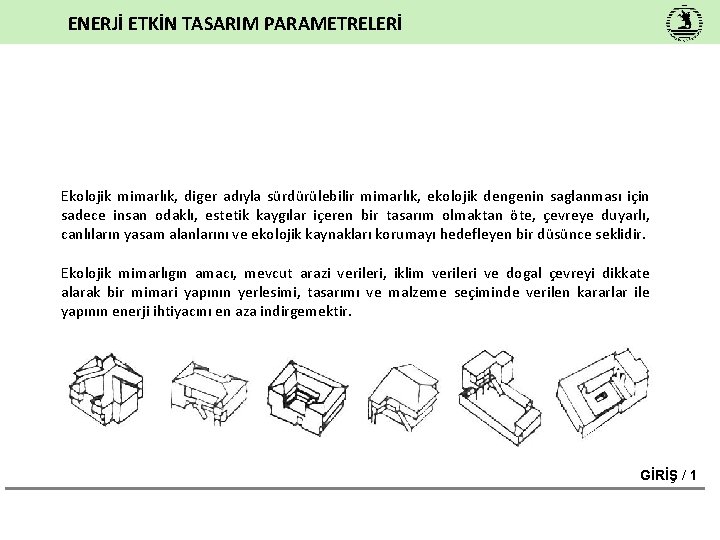 ENERJİ ETKİN TASARIM PARAMETRELERİ

Ekolojik mimarlık, diger adıyla sürdürülebilir mimarlık, ekolojik dengenin saglanması için sadece insan odaklı, estetik kaygılar içeren bir tasarım olmaktan öte, çevreye duyarlı, canlıların yasam alanlarını ve ekolojik kaynakları korumayı hedefleyen bir düsünce seklidir.

Ekolojik mimarlıgın amacı, mevcut arazi verileri, iklim verileri ve dogal çevreyi dikkate alarak bir mimari yapının yerlesimi, tasarımı ve malzeme seçiminde verilen kararlar ile yapının enerji ihtiyacını en aza indirgemektir.

GİRİŞ / 1