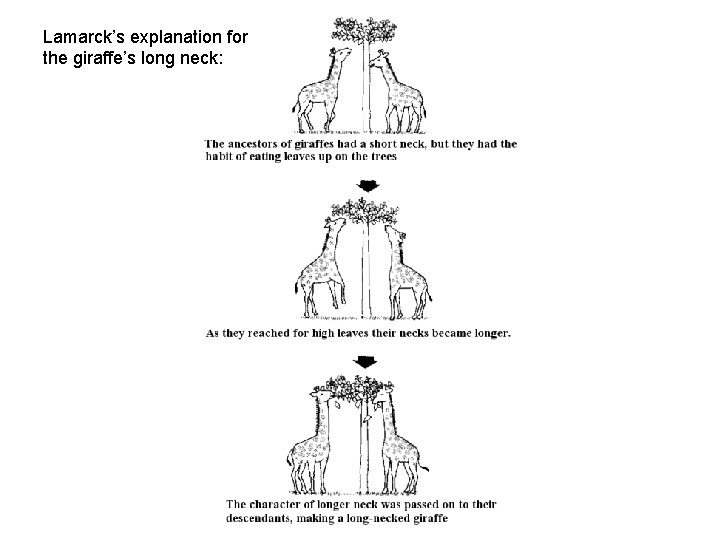 Lamarck's explanation for the giraffe's long neck:

The ancestors of giraffes had a short neck, but they had the habit of eating leaves up on the trees

As they reached for high leaves their necks became longer.

The character of longer neck was passed on to their descendants, making a long-necked giraffe