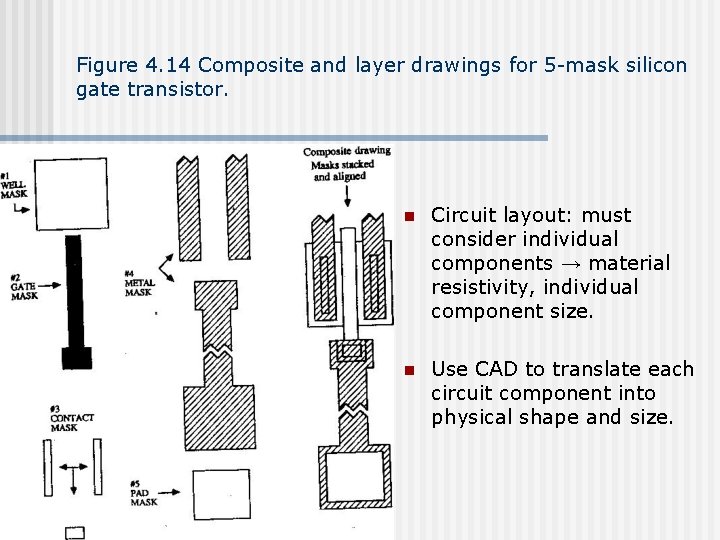 Figure 4.14 Composite and layer drawings for 5-mask silicon gate transistor.

#1
WELL
MASK

#2
GATE
MASK

#3
CONTACT
MASK

#4
METAL
MASK

#5
PAD
MASK

Composite drawing
Masks stacked
and aligned

Circuit layout: must consider individual components → material resistivity, individual component size.

Use CAD to translate each circuit component into physical shape and size.