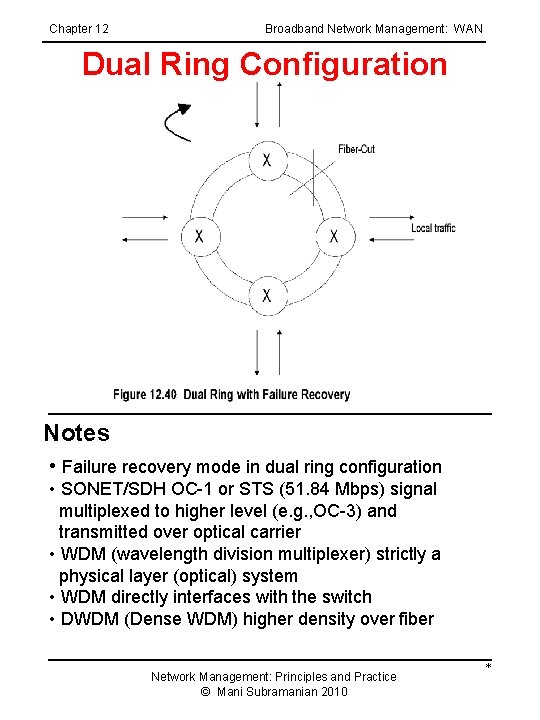 Chapter 12

Broadband Network Management: WAN

Dual Ring Configuration

X

Fiber-Cut

X

X

Local traffic

X

Figure 12.40 Dual Ring with Failure Recovery

Notes

• Failure recovery mode in dual ring configuration
• SONET/SDH OC-1 or STS (51.84 Mbps) signal multiplexed to higher level (e.g.,OC-3) and transmitted over optical carrier
• WDM (wavelength division multiplexer) strictly a physical layer (optical) system
• WDM directly interfaces with the switch
• DWDM (Dense WDM) higher density over fiber

*

Network Management: Principles and Practice
© Mani Subramanian 2010