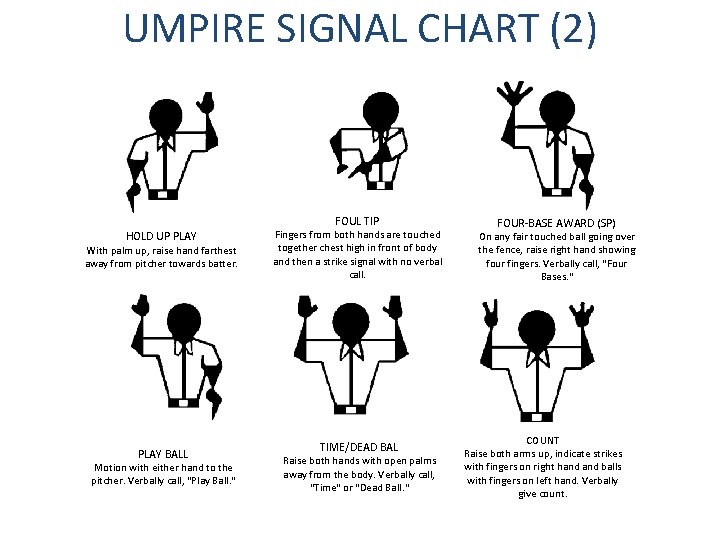 UMPIRE SIGNAL CHART (2)

HOLD UP PLAY
With palm up, raise hand farthest away from pitcher towards batter.

FOUL TIP
Fingers from both hands are touched together chest high in front of body and then a strike signal with no verbal call.

FOUR-BASE AWARD (SP)
On any fair touched ball going over the fence, raise right hand showing four fingers. Verbally call, "Four Bases."

PLAY BALL
Motion with either hand to the pitcher. Verbally call, "Play Ball."

TIME/DEAD BAL
Raise both hands with open palms away from the body. Verbally call, "Time" or "Dead Ball."

COUNT
Raise both arms up, indicate strikes with fingers on right hand and balls with fingers on left hand. Verbally give count.