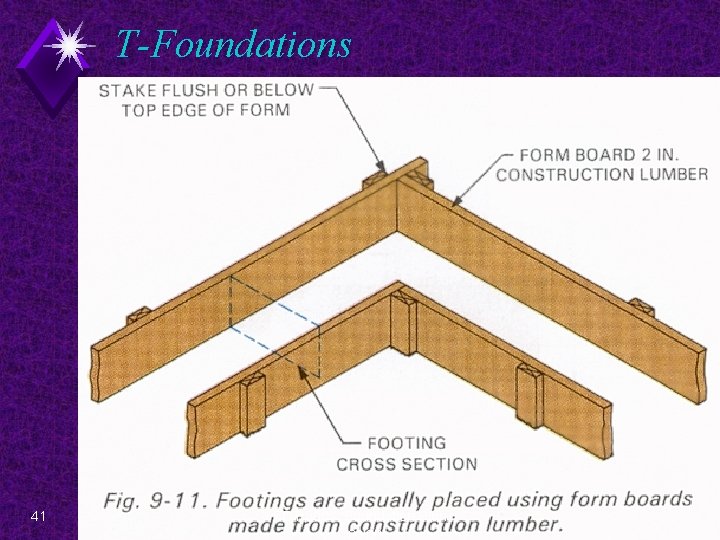 T-Foundations

STAKE FLUSH OR BELOW TOP EDGE OF FORM

FORM BOARD 2 IN. CONSTRUCTION LUMBER

FOOTING CROSS SECTION

Fig. 9-11. Footings are usually placed using form boards made from construction lumber.

41