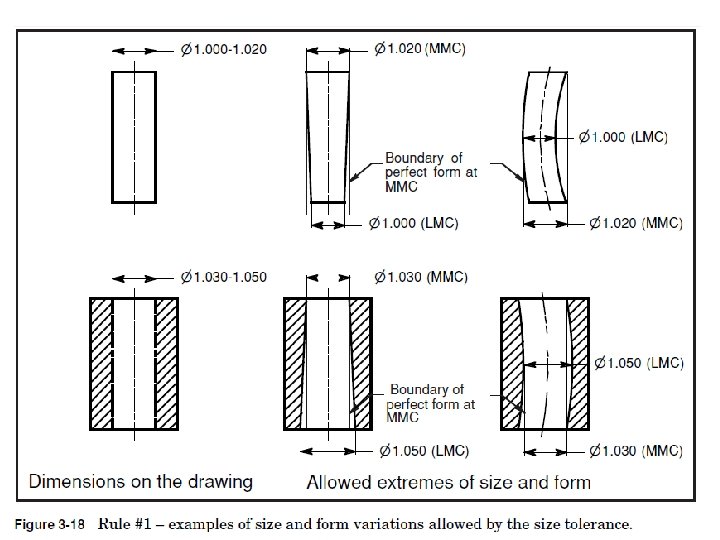 Ø1.000-1.020

Ø1.020 (MMC)

Boundary of perfect form at MMC

Ø1.000 (LMC)

Ø1.000 (LMC)

Ø1.020 (MMC)

Ø1.030-1.050

Ø1.030 (MMC)

Boundary of perfect form at MMC

Ø1.050 (LMC)

Ø1.050 (LMC)

Ø1.030 (MMC)

Dimensions on the drawing

Allowed extremes of size and form

Figure 3-18 Rule #1 – examples of size and form variations allowed by the size tolerance.