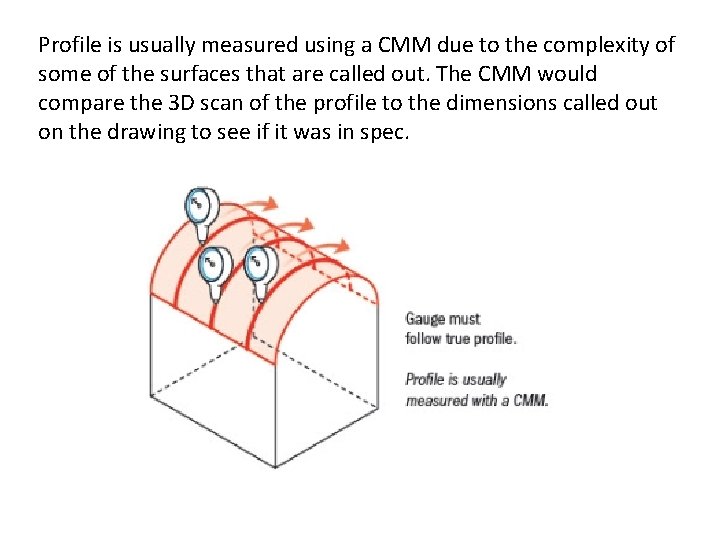 Profile is usually measured using a CMM due to the complexity of some of the surfaces that are called out. The CMM would compare the 3D scan of the profile to the dimensions called out on the drawing to see if it was in spec.

Gauge must follow true profile.

Profile is usually measured with a CMM.