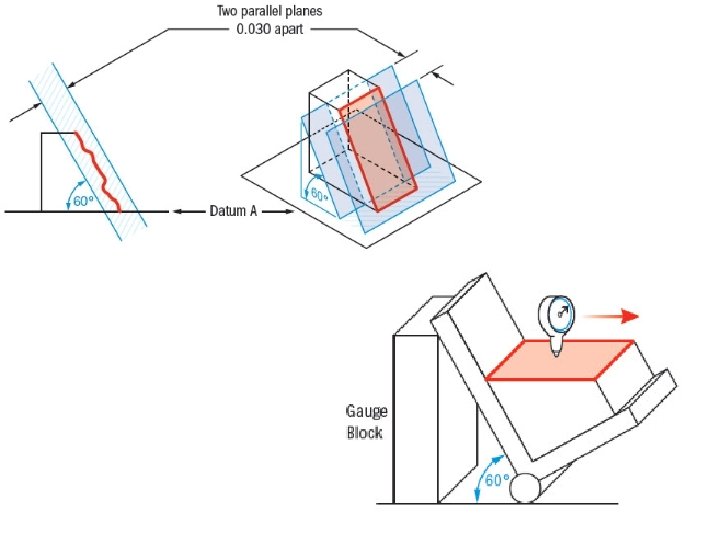 Two parallel planes
0.030 apart

60°

Datum A

60°

Gauge
Block

60°