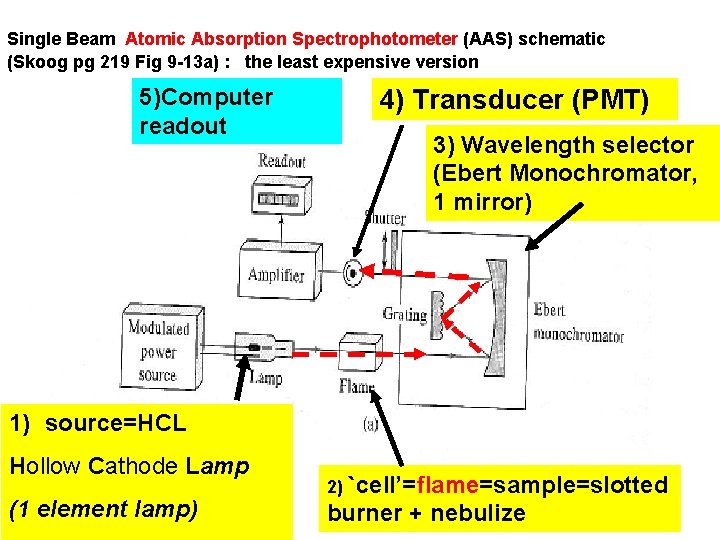 Single Beam Atomic Absorption Spectrophotometer (AAS) schematic (Skoog pg 219 Fig 9-13a) : the least expensive version

5)Computer readout

4) Transducer (PMT)

3) Wavelength selector (Ebert Monochromator, 1 mirror)

Readout

Shutter

Amplifier

Grating

Ebert monochromator

Modulated power source

Lamp

Flame

(a)

1) source=HCL

Hollow Cathode Lamp

(1 element lamp)

2) `cell'=flame=sample=slotted burner + nebulize