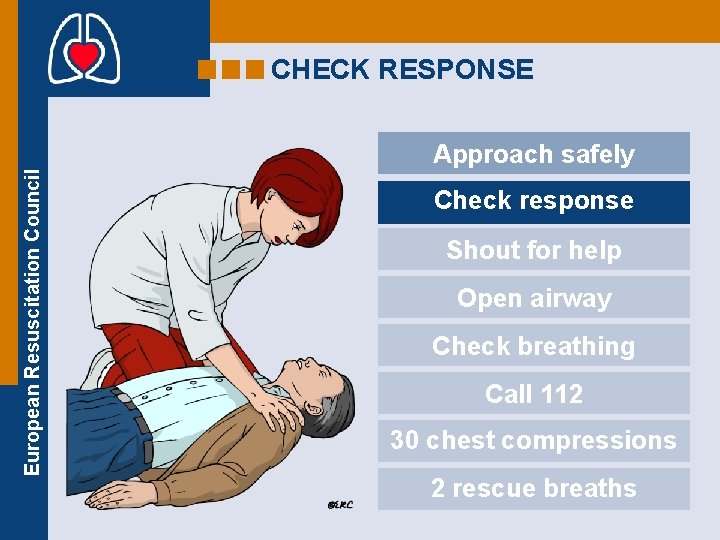 European Resuscitation Council

CHECK RESPONSE

Approach safely

Check response

Shout for help

Open airway

Check breathing

Call 112

30 chest compressions

2 rescue breaths

©ERC