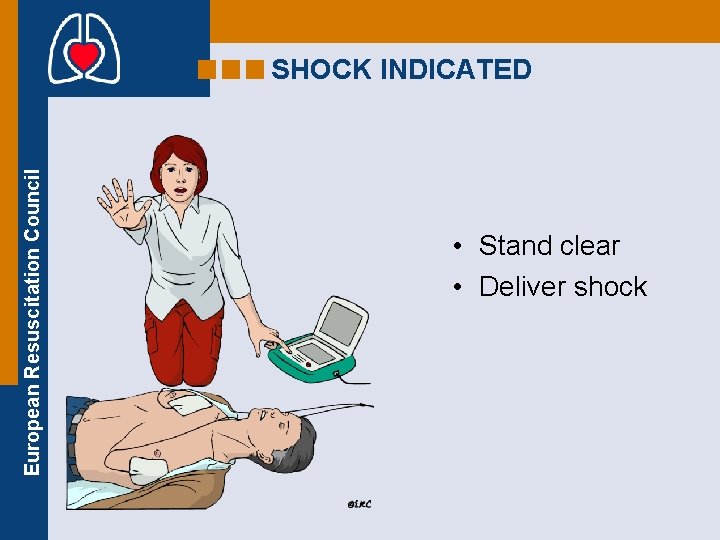 European Resuscitation Council

SHOCK INDICATED

• Stand clear
• Deliver shock

©ERC