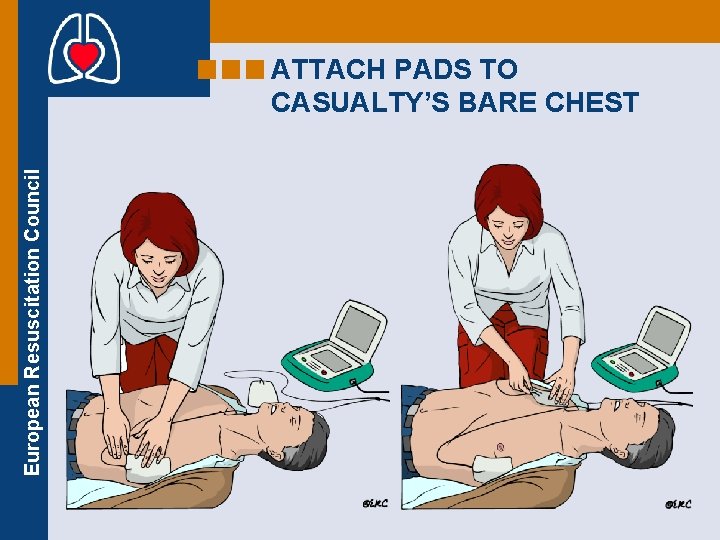 European Resuscitation Council

ATTACH PADS TO CASUALTY'S BARE CHEST

©ERC

©ERC