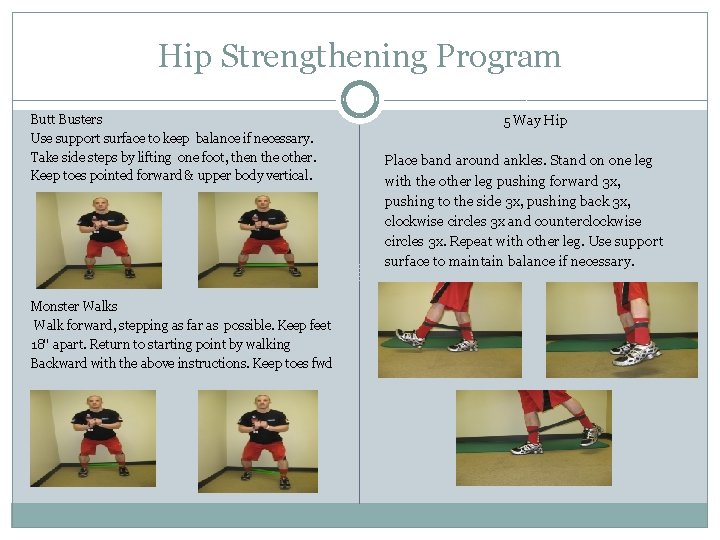 Hip Strengthening Program

Butt Busters
Use support surface to keep balance if necessary. Take side steps by lifting one foot, then the other. Keep toes pointed forward & upper body vertical.

Monster Walks
Walk forward, stepping as far as possible. Keep feet 18" apart. Return to starting point by walking Backward with the above instructions. Keep toes fwd

5 Way Hip

Place band around ankles. Stand on one leg with the other leg pushing forward 3x, pushing to the side 3x, pushing back 3x, clockwise circles 3x and counterclockwise circles 3x. Repeat with other leg. Use support surface to maintain balance if necessary.