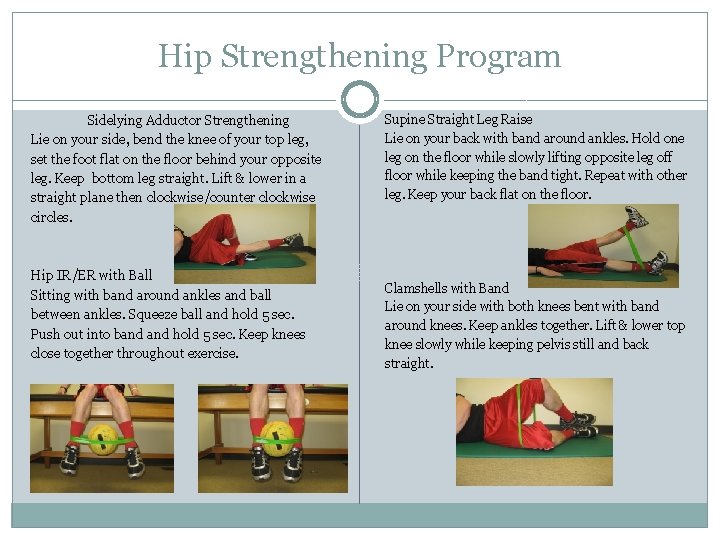 Hip Strengthening Program

Sidelying Adductor Strengthening
Lie on your side, bend the knee of your top leg, set the foot flat on the floor behind your opposite leg. Keep bottom leg straight. Lift & lower in a straight plane then clockwise/counter clockwise circles.

Hip IR/ER with Ball
Sitting with band around ankles and ball between ankles. Squeeze ball and hold 5 sec. Push out into band and hold 5 sec. Keep knees close together throughout exercise.

Supine Straight Leg Raise
Lie on your back with band around ankles. Hold one leg on the floor while slowly lifting opposite leg off floor while keeping the band tight. Repeat with other leg. Keep your back flat on the floor.

Clamshells with Band
Lie on your side with both knees bent with band around knees. Keep ankles together. Lift & lower top knee slowly while keeping pelvis still and back straight.