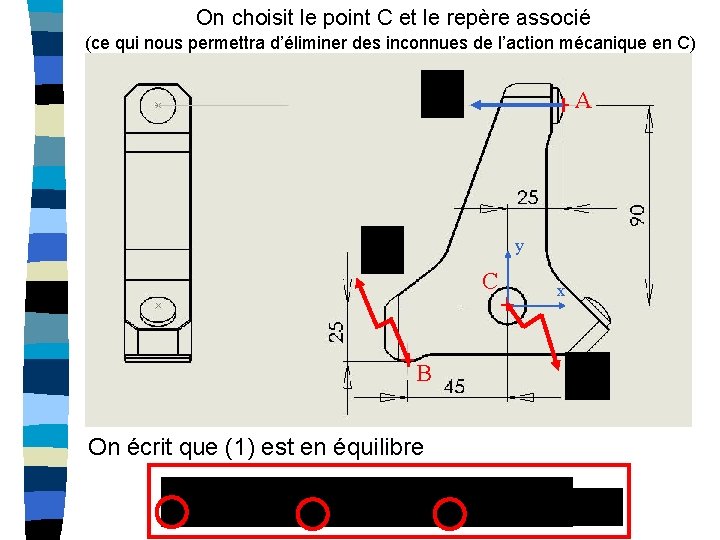 On choisit le point C et le repère associé
(ce qui nous permettra d'éliminer des inconnues de l'action mécanique en C)

A
25
90
y
C
x
25
B
45

On écrit que (1) est en équilibre