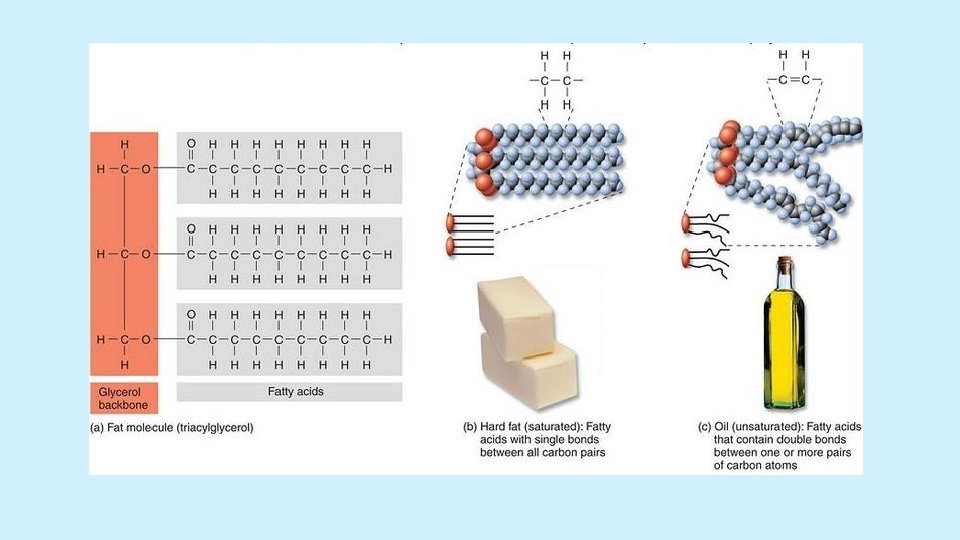 H
H—C—O
H—C—O
H—C—O
H

O H H H H H H H
C—C—C—C—C—C—C—C—H
H H H H H H H

O H H H H H H H
C—C—C—C—C—C—C—C—H
H H H H H H H

O H H H H H H H
C—C—C—C—C—C—C—C—H
H H H H H H H

Glycerol backbone

Fatty acids

(a) Fat molecule (triacylglycerol)

H H
—C—C—
H H

(b) Hard fat (saturated): Fatty acids with single bonds between all carbon pairs

H H
—C=C—

(c) Oil (unsaturated): Fatty acids that contain double bonds between one or more pairs of carbon atoms