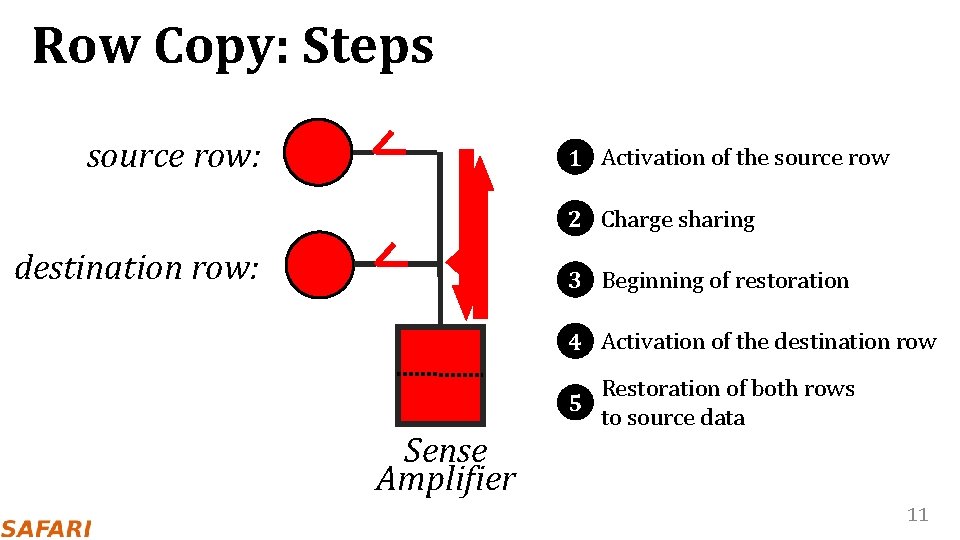 Row Copy: Steps

source row:

destination row:

Sense Amplifier

1 Activation of the source row

2 Charge sharing

3 Beginning of restoration

4 Activation of the destination row

5 Restoration of both rows to source data

SAFARI

11