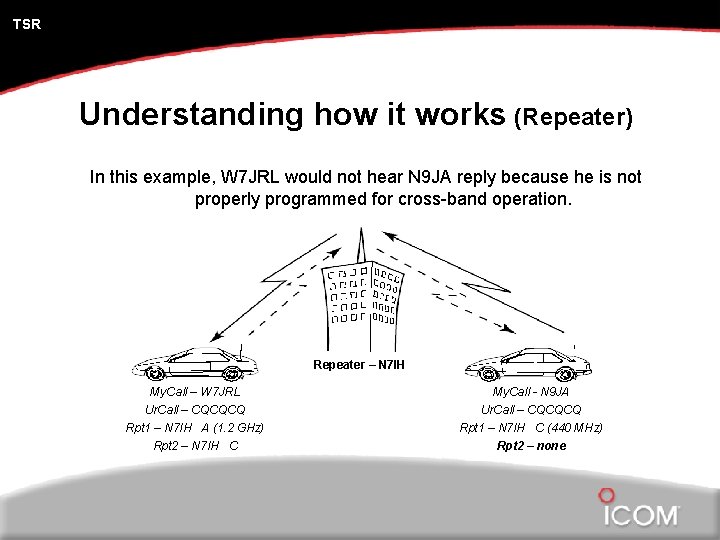 TSR

Understanding how it works (Repeater)

In this example, W7JRL would not hear N9JA reply because he is not properly programmed for cross-band operation.

Repeater – N7IH

MyCall – W7JRL
UrCall – CQCQCQ
Rpt1 – N7IH A (1.2 GHz)
Rpt2 – N7IH C

MyCall - N9JA
UrCall – CQCQCQ
Rpt1 – N7IH C (440 MHz)
Rpt2 – none

ICOM