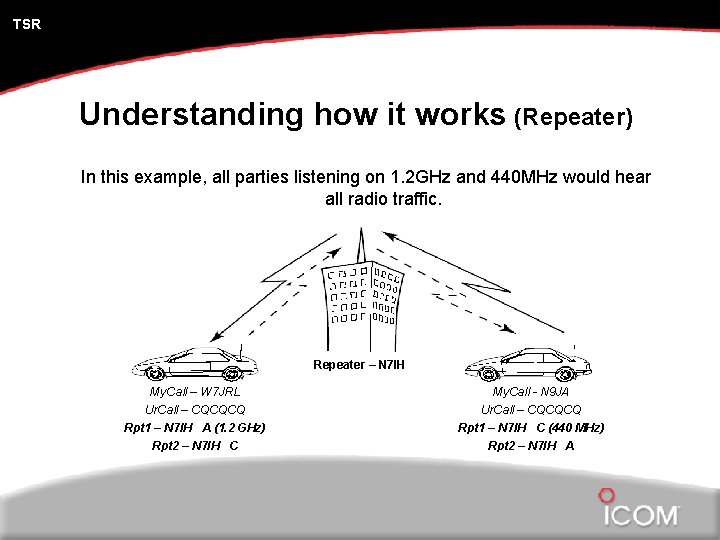 TSR

Understanding how it works (Repeater)

In this example, all parties listening on 1.2GHz and 440MHz would hear all radio traffic.

Repeater – N7IH

MyCall – W7JRL
UrCall – CQCQCQ
Rpt1 – N7IH A (1.2 GHz)
Rpt2 – N7IH C

MyCall - N9JA
UrCall – CQCQCQ
Rpt1 – N7IH C (440 MHz)
Rpt2 – N7IH A

ICOM