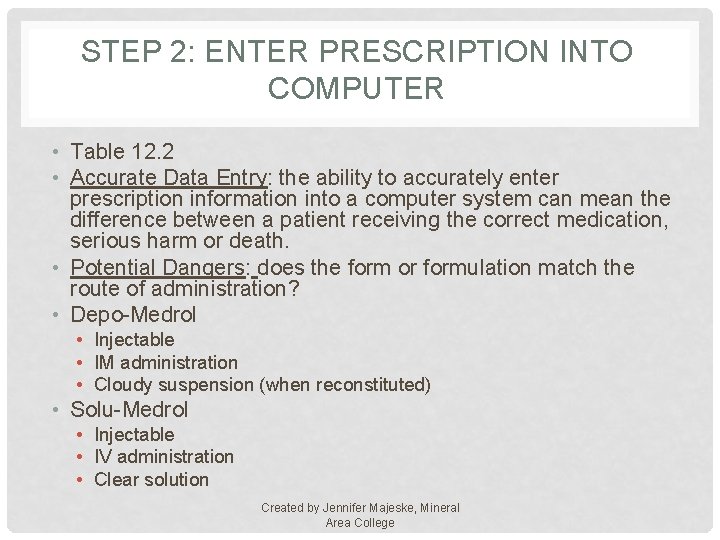 STEP 2: ENTER PRESCRIPTION INTO COMPUTER

• Table 12.2
• Accurate Data Entry: the ability to accurately enter prescription information into a computer system can mean the difference between a patient receiving the correct medication, serious harm or death.
• Potential Dangers: does the form or formulation match the route of administration?
• Depo-Medrol
  • Injectable
  • IM administration
  • Cloudy suspension (when reconstituted)
• Solu-Medrol
  • Injectable
  • IV administration
  • Clear solution

Created by Jennifer Majeske, Mineral Area College