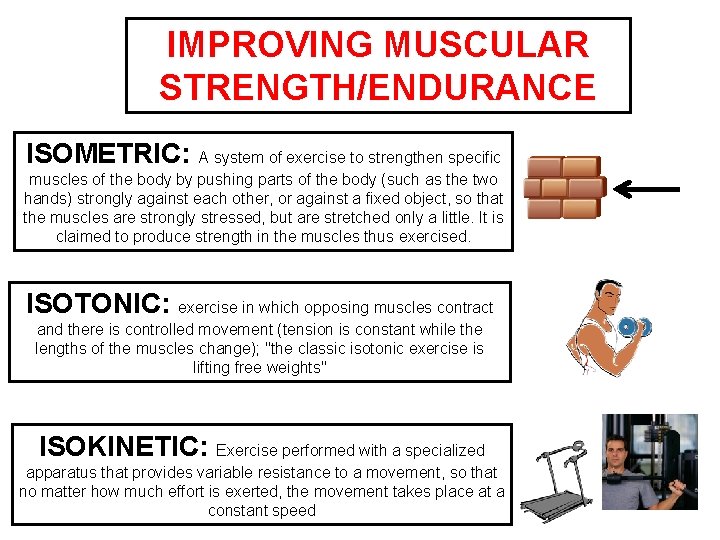 IMPROVING MUSCULAR STRENGTH/ENDURANCE

ISOMETRIC: A system of exercise to strengthen specific muscles of the body by pushing parts of the body (such as the two hands) strongly against each other, or against a fixed object, so that the muscles are strongly stressed, but are stretched only a little. It is claimed to produce strength in the muscles thus exercised.

ISOTONIC: exercise in which opposing muscles contract and there is controlled movement (tension is constant while the lengths of the muscles change); "the classic isotonic exercise is lifting free weights"

ISOKINETIC: Exercise performed with a specialized apparatus that provides variable resistance to a movement, so that no matter how much effort is exerted, the movement takes place at a constant speed