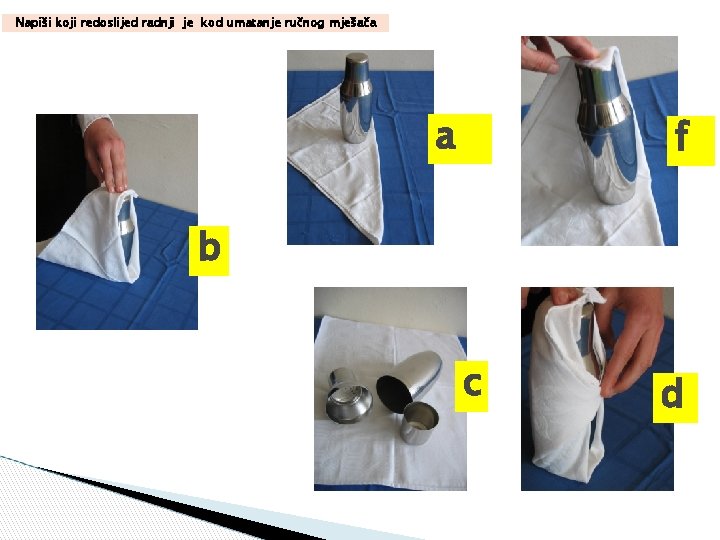 Napiši koji redoslijed radnji je kod umatanje ručnog mješača

b

a

f

c

d