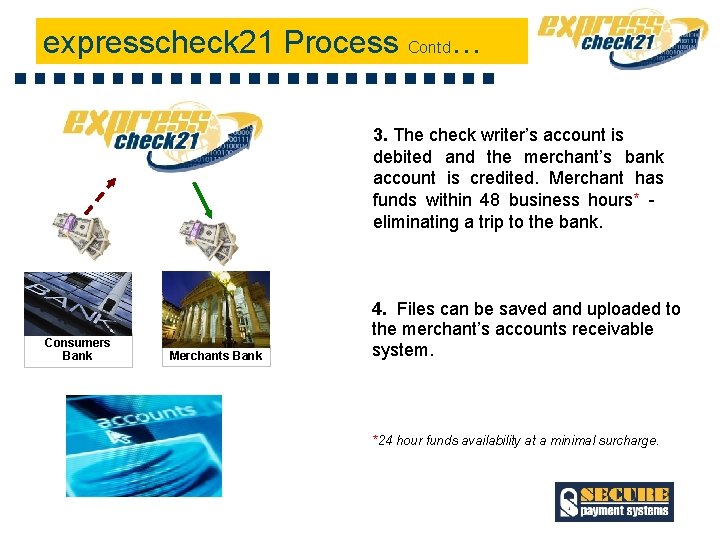 expresscheck21 Process Contd…

express check21

express check21

BANK

Consumers Bank

Merchants Bank

accounts

3. The check writer's account is debited and the merchant's bank account is credited. Merchant has funds within 48 business hours* - eliminating a trip to the bank.

4. Files can be saved and uploaded to the merchant's accounts receivable system.

*24 hour funds availability at a minimal surcharge.

SECURE payment systems