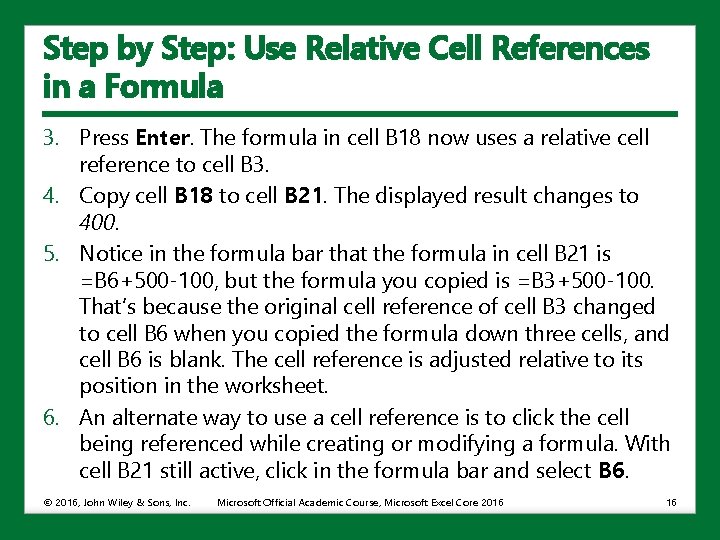 Step by Step: Use Relative Cell References in a Formula

3. Press Enter. The formula in cell B18 now uses a relative cell reference to cell B3.

4. Copy cell B18 to cell B21. The displayed result changes to 400.

5. Notice in the formula bar that the formula in cell B21 is =B6+500-100, but the formula you copied is =B3+500-100. That's because the original cell reference of cell B3 changed to cell B6 when you copied the formula down three cells, and cell B6 is blank. The cell reference is adjusted relative to its position in the worksheet.

6. An alternate way to use a cell reference is to click the cell being referenced while creating or modifying a formula. With cell B21 still active, click in the formula bar and select B6.

© 2016, John Wiley & Sons, Inc. Microsoft Official Academic Course, Microsoft Excel Core 2016 16