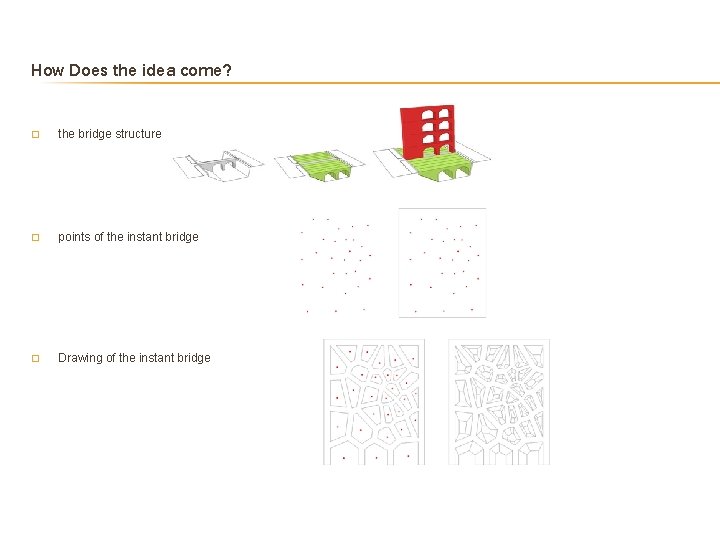 How Does the idea come?

the bridge structure

points of the instant bridge

Drawing of the instant bridge