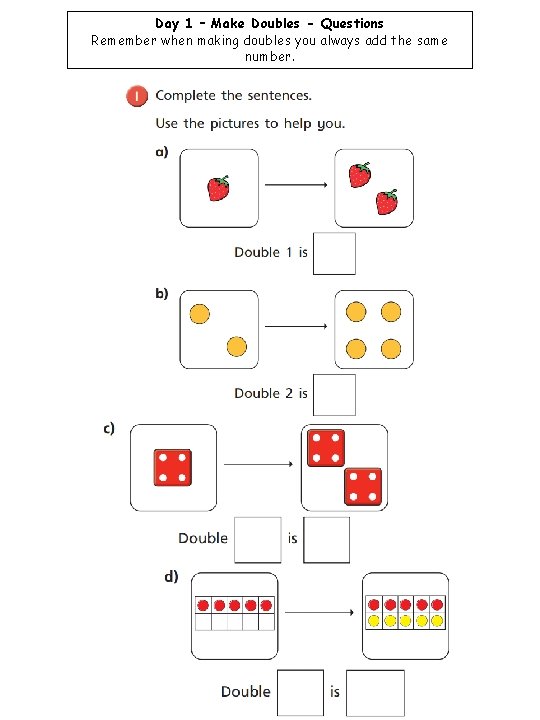 Day 1 - Make Doubles - Questions
Remember when making doubles you always add the same number.

1 Complete the sentences.

Use the pictures to help you.

a)

Double 1 is

b)

Double 2 is

c)

Double is

d)

Double is