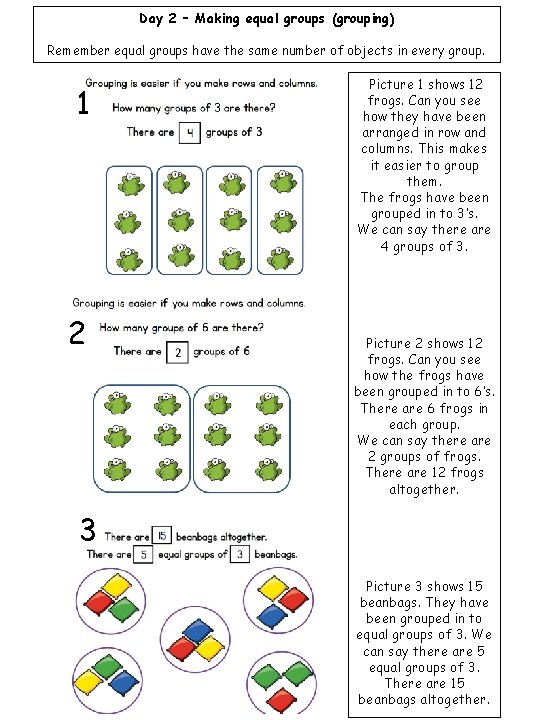 Day 2 - Making equal groups (grouping)

Remember equal groups have the same number of objects in every group.

Grouping is easier if you make rows and columns.

1 How many groups of 3 are there?

There are 4 groups of 3

Grouping is easier if you make rows and columns.

2 How many groups of 6 are there?

There are 2 groups of 6

3 There are 15 beanbags altogether.

There are 5 equal groups of 3 beanbags.

Picture 1 shows 12 frogs. Can you see how they have been arranged in row and columns. This makes it easier to group them.
The frogs have been grouped in to 3's.
We can say there are 4 groups of 3.

Picture 2 shows 12 frogs. Can you see how the frogs have been grouped in to 6's. There are 6 frogs in each group.
We can say there are 2 groups of frogs.
There are 12 frogs altogether.

Picture 3 shows 15 beanbags. They have been grouped in to equal groups of 3. We can say there are 5 equal groups of 3.
There are 15 beanbags altogether.