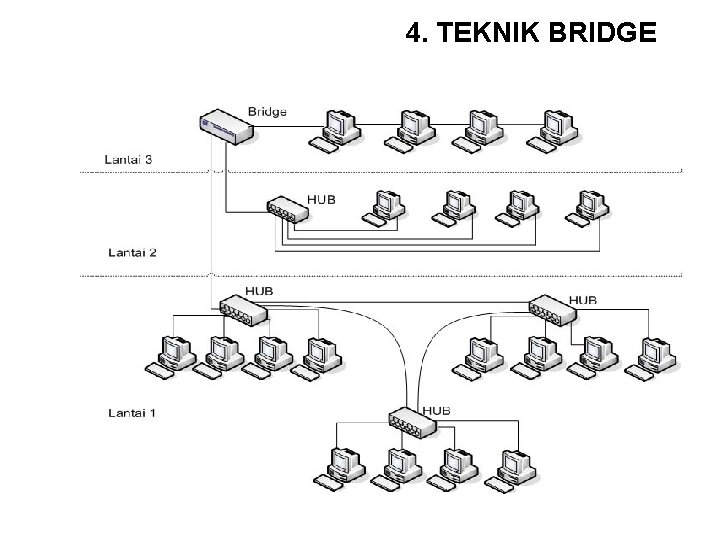 4. TEKNIK BRIDGE

Bridge

Lantai 3

HUB

Lantai 2

HUB

HUB

Lantai 1

HUB