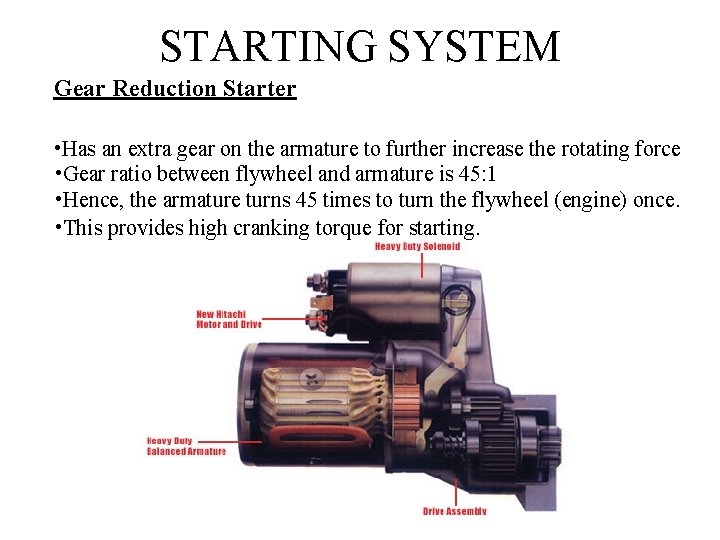 STARTING SYSTEM

Gear Reduction Starter

•Has an extra gear on the armature to further increase the rotating force
•Gear ratio between flywheel and armature is 45:1
•Hence, the armature turns 45 times to turn the flywheel (engine) once.
•This provides high cranking torque for starting.

Heavy Duty Solenoid

New Hitachi Motor and Drive

Heavy Duty Balanced Armature

Drive Assembly