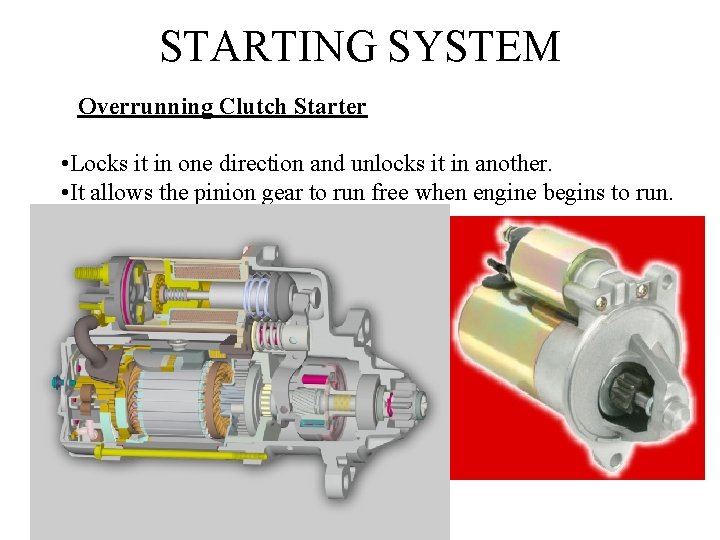 STARTING SYSTEM

Overrunning Clutch Starter

•Locks it in one direction and unlocks it in another.
•It allows the pinion gear to run free when engine begins to run.