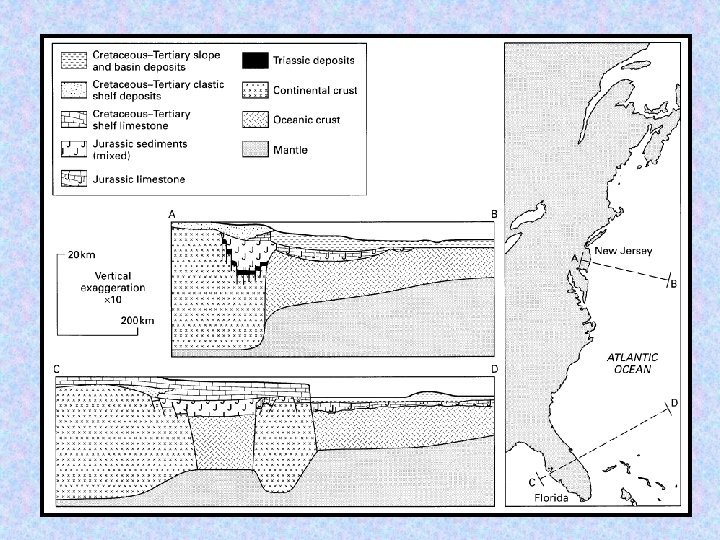 Cretaceous–Tertiary slope and basin deposits

Cretaceous–Tertiary clastic shelf deposits

Cretaceous–Tertiary shelf limestone

Jurassic sediments (mixed)

Jurassic limestone

Triassic deposits

Continental crust

Oceanic crust

Mantle

A

B

20km

Vertical exaggeration ×10

200km

C

D

New Jersey

A

B

ATLANTIC OCEAN

D

C

Florida