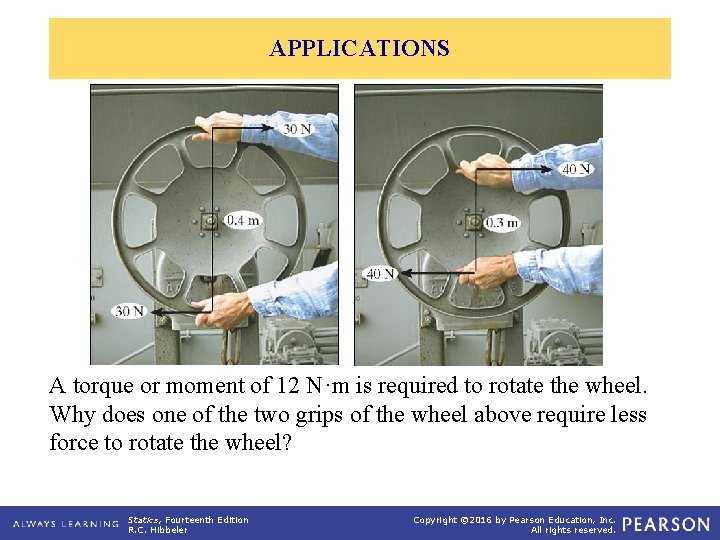 APPLICATIONS

30 N

0.4 m

30 N

40 N

0.3 m

40 N

A torque or moment of 12 N·m is required to rotate the wheel. Why does one of the two grips of the wheel above require less force to rotate the wheel?

ALWAYS LEARNING

Statics, Fourteenth Edition
R.C. Hibbeler

Copyright ©2016 by Pearson Education, Inc.
All rights reserved.

PEARSON