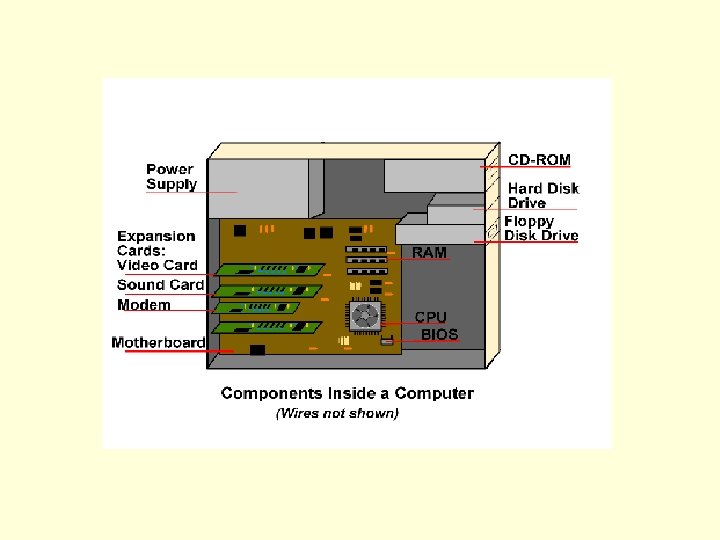 Power Supply

Expansion Cards:
Video Card
Sound Card
Modem

Motherboard

CD-ROM

Hard Disk Drive

Floppy Disk Drive

RAM

CPU

BIOS

Components Inside a Computer
(Wires not shown)