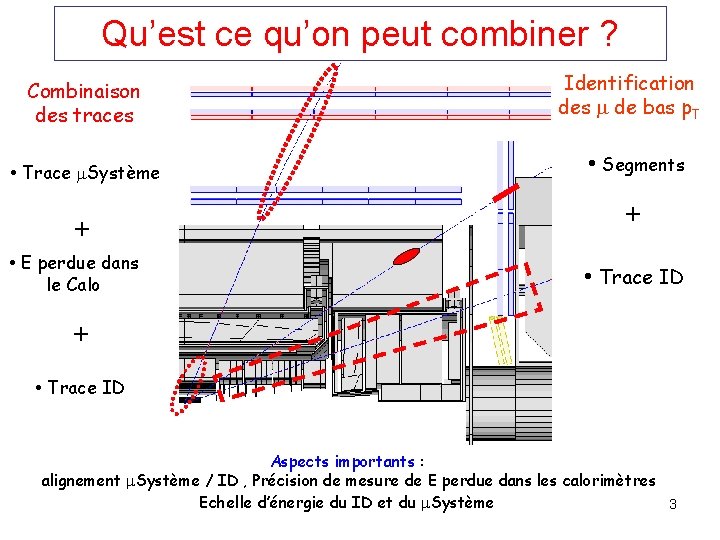 Qu'est ce qu'on peut combiner ?

Combinaison des traces

• Trace $\mu$Système

+

• E perdue dans le Calo

+

• Trace ID

Identification des $\mu$ de bas $p_T$

• Segments

+

• Trace ID

Aspects importants :
alignement $\mu$Système / ID , Précision de mesure de E perdue dans les calorimètres
Echelle d'énergie du ID et du $\mu$Système

3