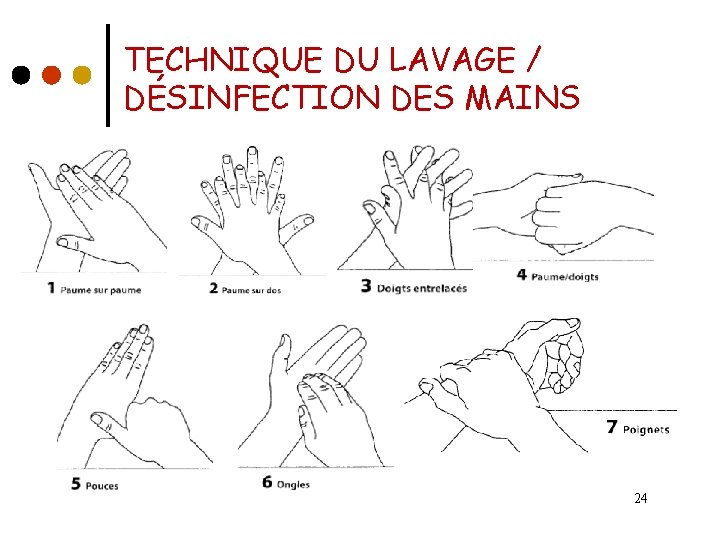 TECHNIQUE DU LAVAGE / DÉSINFECTION DES MAINS

1 Paume sur paume

2 Paume sur dos

3 Doigts entrelacés

4 Paume/doigts

5 Pouces

6 Ongles

7 Poignets

24