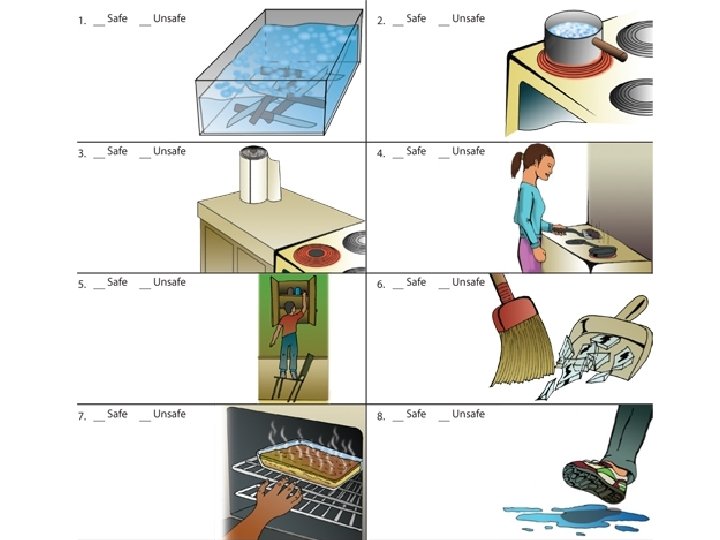 1. __ Safe __ Unsafe

2. __ Safe __ Unsafe

3. __ Safe __ Unsafe

4. __ Safe __ Unsafe

5. __ Safe __ Unsafe

6. __ Safe __ Unsafe

7. __ Safe __ Unsafe

8. __ Safe __ Unsafe