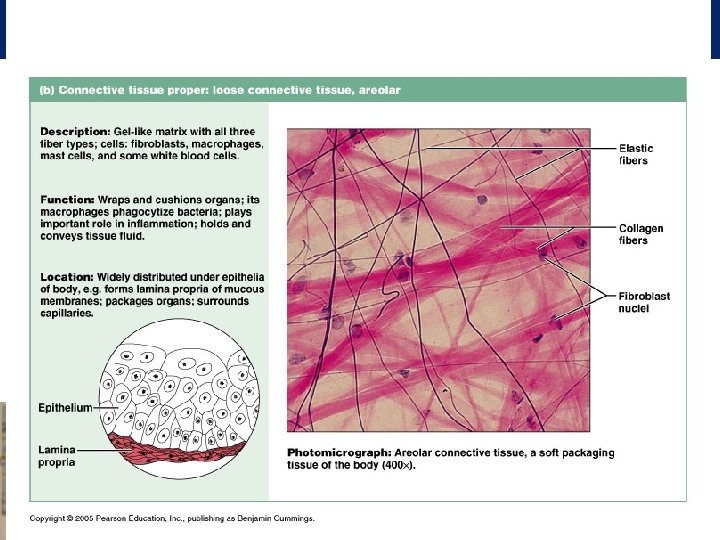 (b) Connective tissue proper: loose connective tissue, areolar

Description: Gel-like matrix with all three fiber types; cells: fibroblasts, macrophages, mast cells, and some white blood cells.

Function: Wraps and cushions organs; its macrophages phagocytize bacteria; plays important role in inflammation; holds and conveys tissue fluid.

Location: Widely distributed under epithelia of body, e.g. forms lamina propria of mucous membranes; packages organs; surrounds capillaries.

Epithelium

Lamina propria

Elastic fibers

Collagen fibers

Fibroblast nuclei

Photomicrograph: Areolar connective tissue, a soft packaging tissue of the body (400×).

Copyright © 2005 Pearson Education, Inc., publishing as Benjamin Cummings.