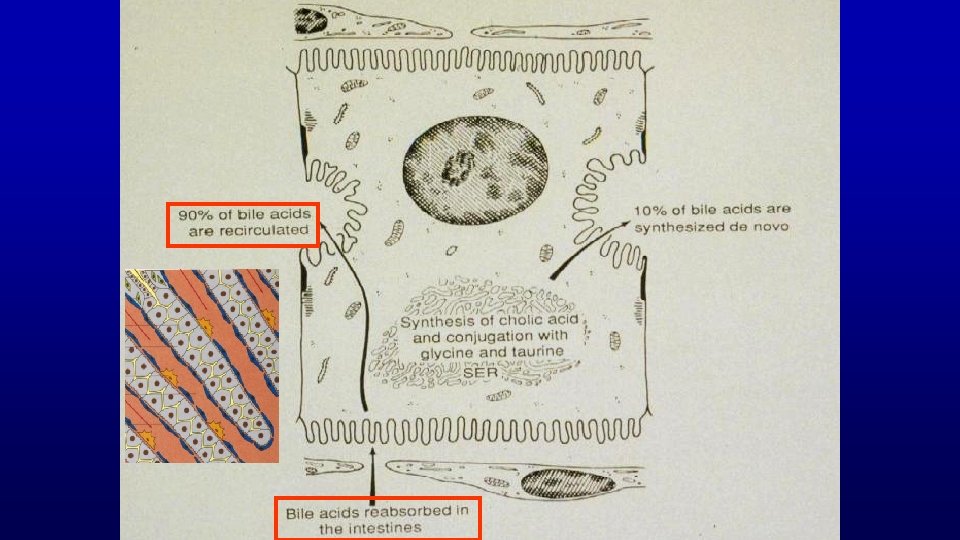 90% of bile acids are recirculated

10% of bile acids are synthesized de novo

Synthesis of cholic acid and conjugation with glycine and taurine

SER

Bile acids reabsorbed in the intestines