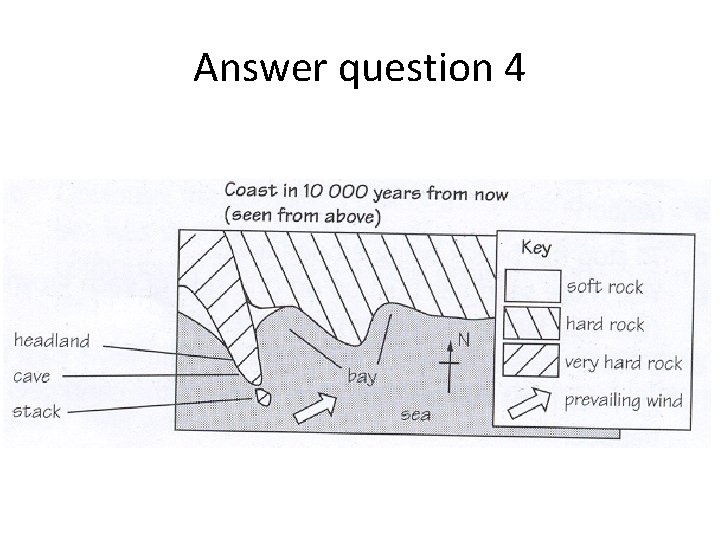 Answer question 4

Coast in 10 000 years from now
(seen from above)

headland
cave
stack

bay
N
sea

Key
soft rock
hard rock
very hard rock
prevailing wind